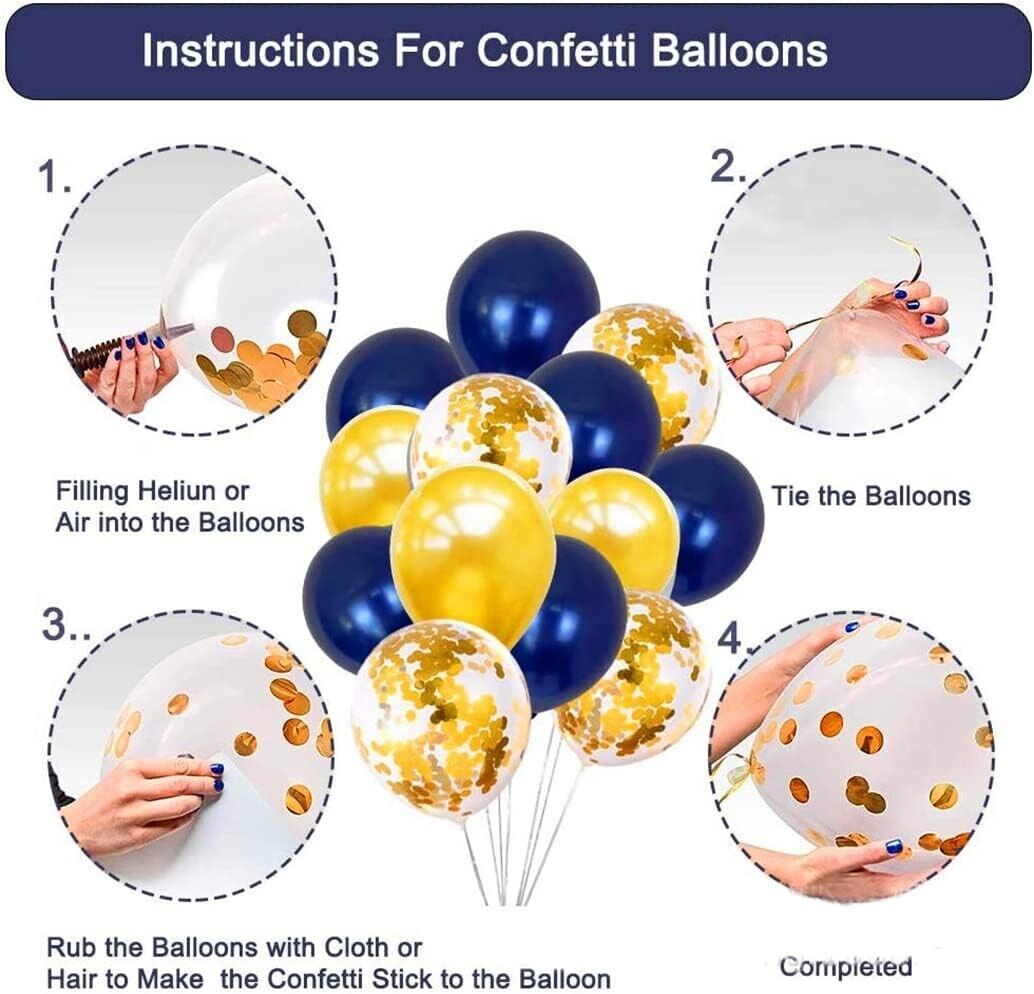 Instructions For Confetti Balloons

1.

Filling Heliun or Air into the Balloons

2.

Tie the Balloons

3..

Rub the Balloons with Cloth or Hair to Make the Confetti Stick to the Balloon

4.

Completed