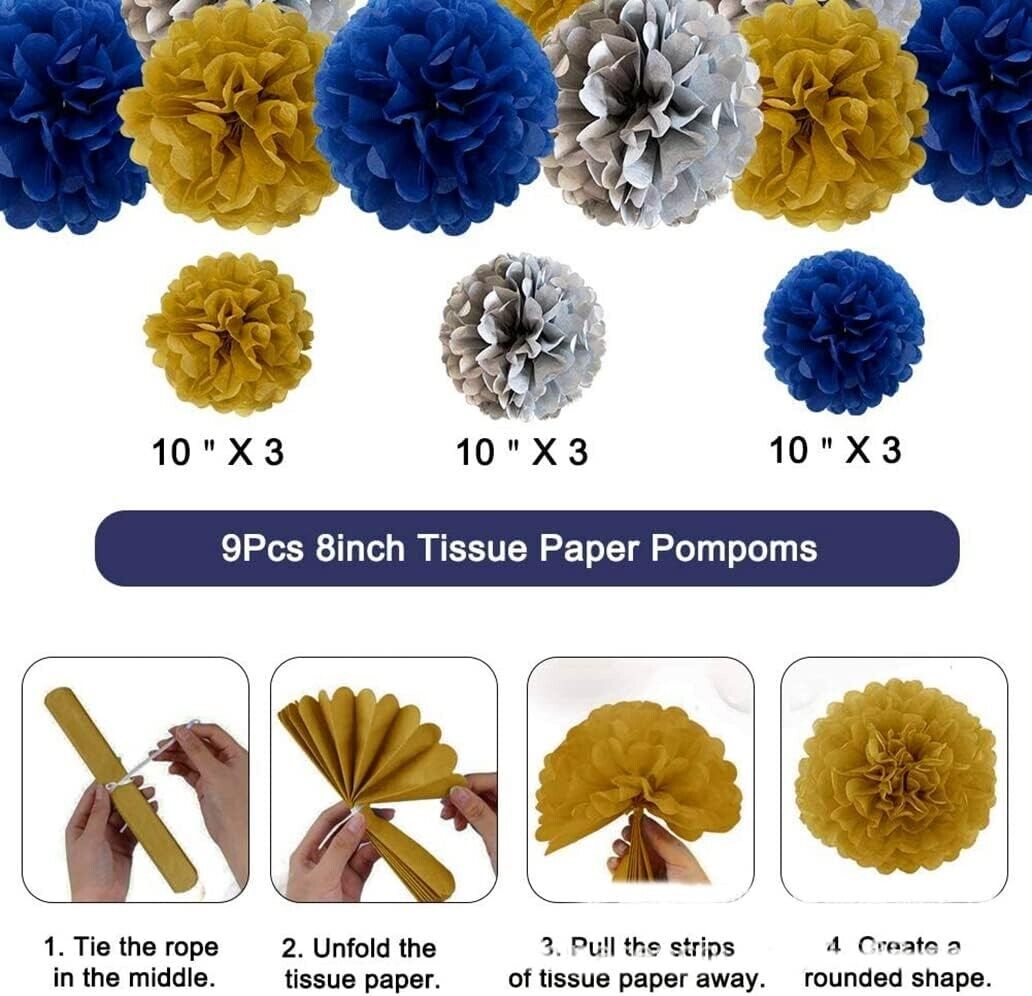 10 " X 3

10 " X 3

10 " X 3

9Pcs 8inch Tissue Paper Pompoms

1. Tie the rope in the middle.

2. Unfold the tissue paper.

3. Pull the strips of tissue paper away.

4. Create a rounded shape.