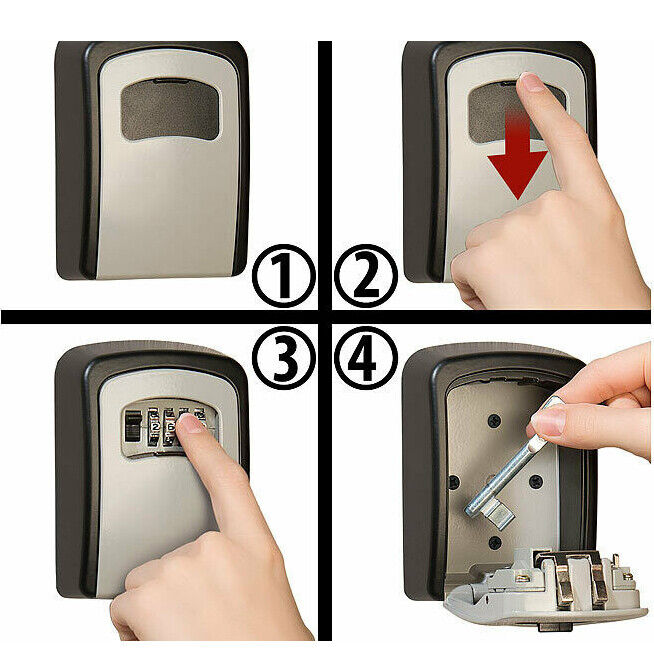 ①
②
③
④