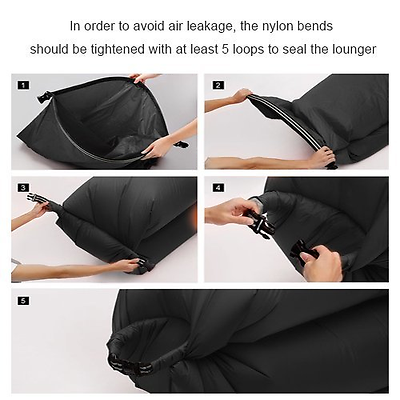 In order to avoid air leakage, the nylon bends should be tightened with at least 5 loops to seal the lounger

1

2

3

4

5